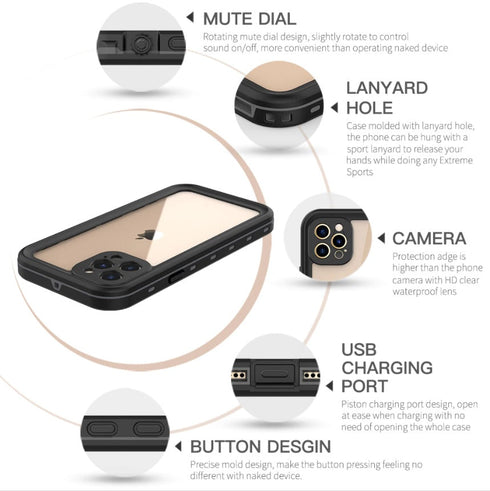 MUTE DIAL

Rotating mute dial design, slightly rotate to control sound on/off, more convenient than operating naked device

LANYARD HOLE

Case molded with lanyard hole, the phone can be hung with a sport lanyard to release your hands while doing any Extreme Sports

CAMERA

Protection adge is higher than the phone camera with HD clear waterproof lens

USB CHARGING PORT

Piston charging port design, open at ease when charging with no need of opening the whole case

BUTTON DESGIN

Precise mold design, make the button pressing feeling no different with naked device.